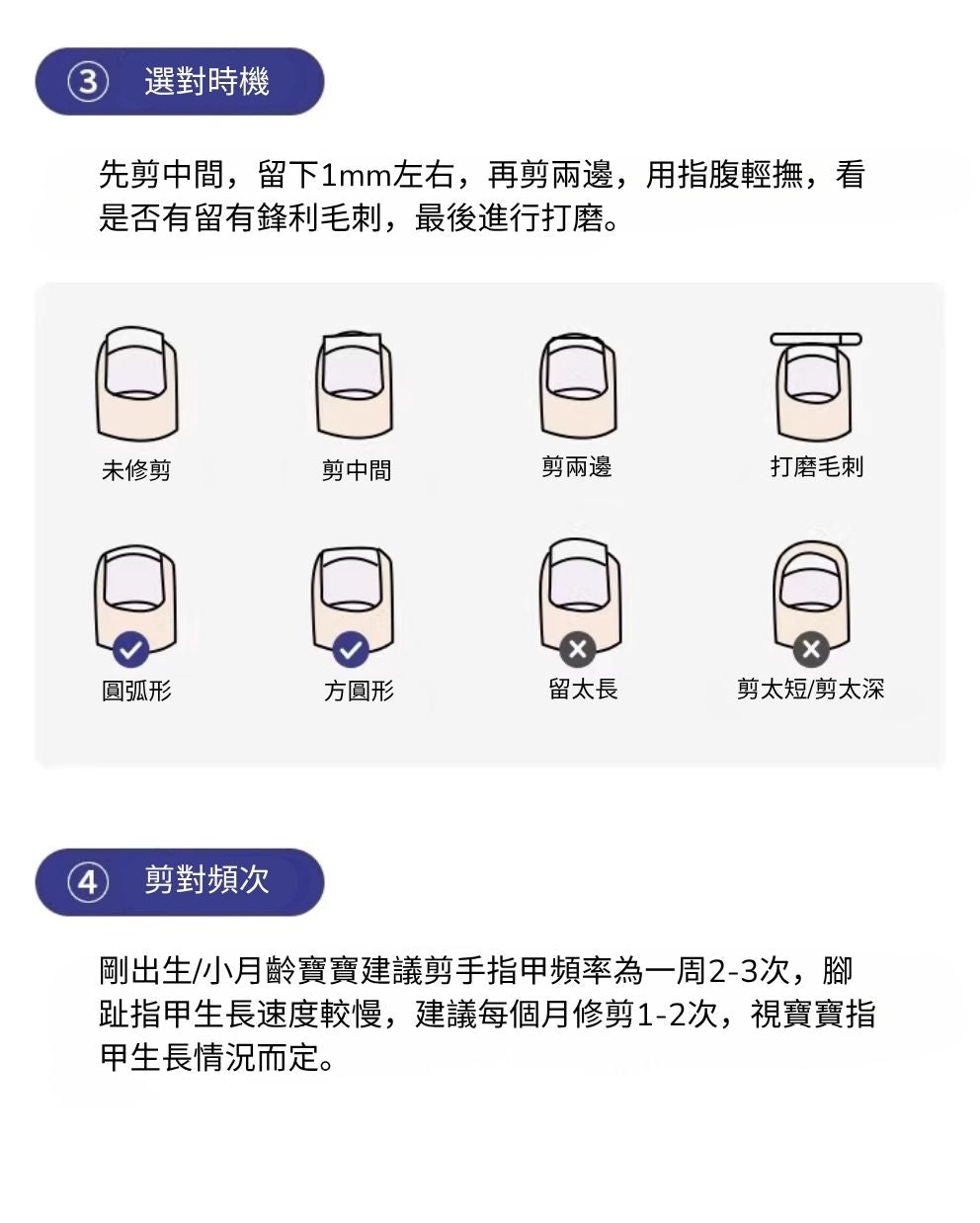 ③ 選對時機

先剪中間，留下1mm左右，再剪兩邊，用指腹輕撫，看是否有留有鋒利毛刺，最後進行打磨。

未修剪

剪中間

剪兩邊

打磨毛刺

圓弧形

方圓形

留太長

剪太短/剪太深

④ 剪對頻次

剛出生/小月齡寶寶建議剪手指甲頻率為一周2-3次，腳趾指甲生長速度較慢，建議每個月修剪1-2次，視寶寶指甲生長情況而定。